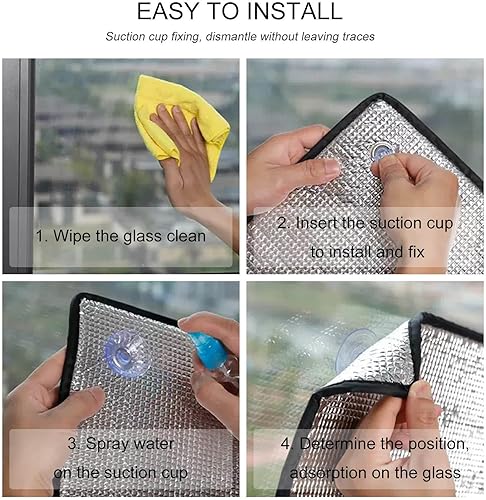 EASY TO INSTALL

Suction cup fixing, dismantle without leaving traces

1. Wipe the glass clean

2. Insert the suction cup to install and fix

3. Spray water on the suction cup

4. Determine the position, adsorption on the glass