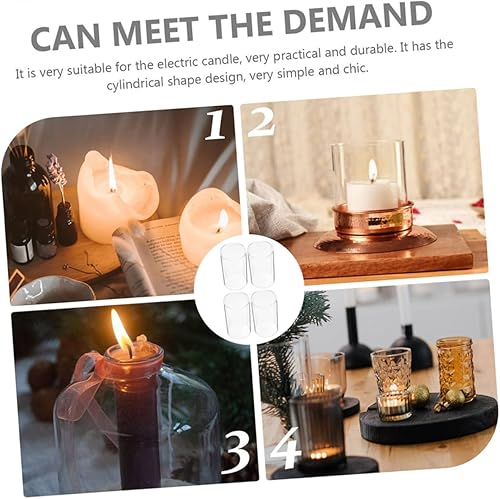 CAN MEET THE DEMAND

It is very suitable for the electric candle, very practical and durable. It has the cylindrical shape design, very simple and chic.

1

2

3

4