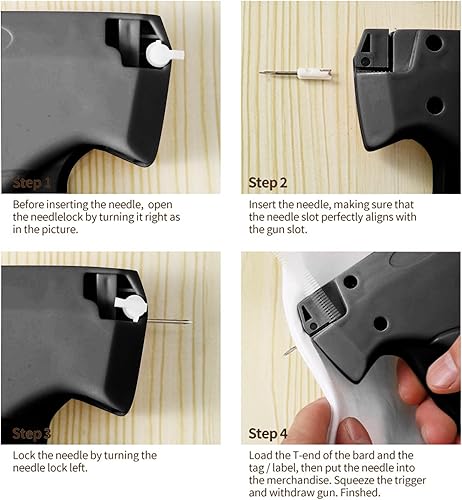 Step 1

Before inserting the needle, open the needlelock by turning it right as in the picture.

Step 2

Insert the needle, making sure that the needle slot perfectly aligns with the gun slot.

Step 3

Lock the needle by turning the needle lock left.

Step 4

Load the T-end of the bard and the tag / label, then put the needle into the merchandise. Squeeze the trigger and withdraw gun. Finshed.