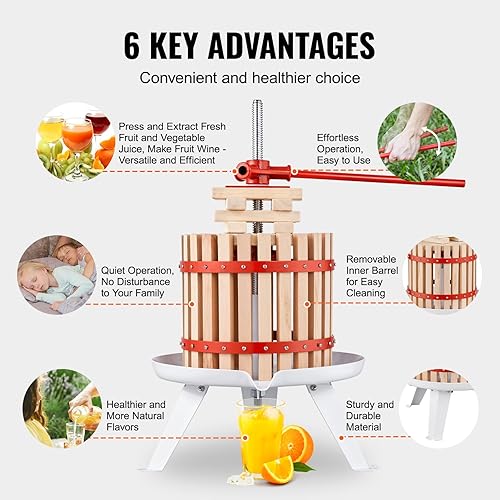 6 KEY ADVANTAGES

Convenient and healthier choice

Press and Extract Fresh Fruit and Vegetable Juice, Make Fruit Wine - Versatile and Efficient

Effortless Operation, Easy to Use

Quiet Operation, No Disturbance to Your Family

Removable Inner Barrel for Easy Cleaning

Healthier and More Natural Flavors

Sturdy and Durable Material