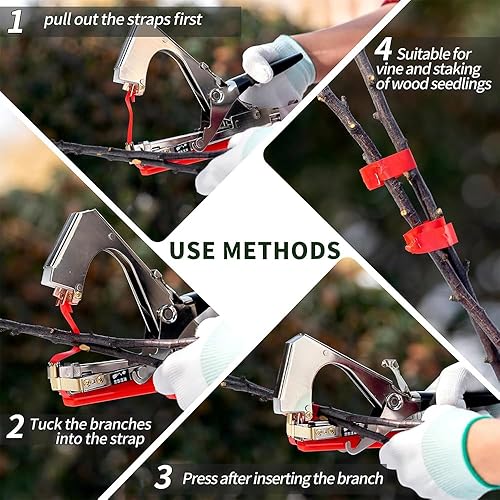 1 pull out the straps first

4 Suitable for vine and staking of wood seedlings

USE METHODS

2 Tuck the branches into the strap

3 Press after inserting the branch