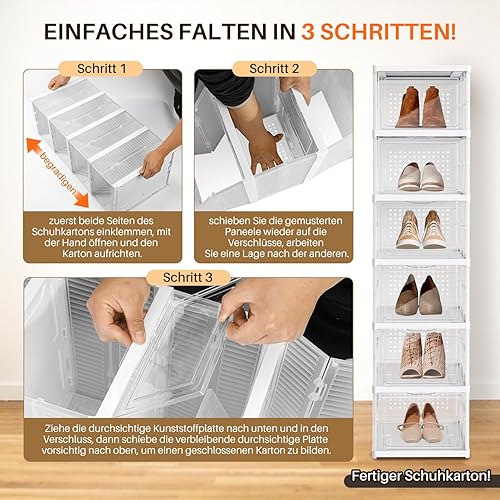 EINFACHES FALTEN IN 3 SCHRITTEN!

Schritt 1

begradigen

zuerst beide Seiten des Schuhkartons einklemmen, mit der Hand öffnen und den Karton aufrichten.

Schritt 2

schieben Sie die gemusterten Paneele wieder auf die Verschlüsse, arbeiten Sie eine Lage nach der anderen.

Schritt 3

Ziehe die durchsichtige Kunststoffplatte nach unten und in den Verschluss, dann schiebe die verbleibende durchsichtige Platte vorsichtig nach oben, um einen geschlossenen Karton zu bilden.

Fertiger Schuhkarton!