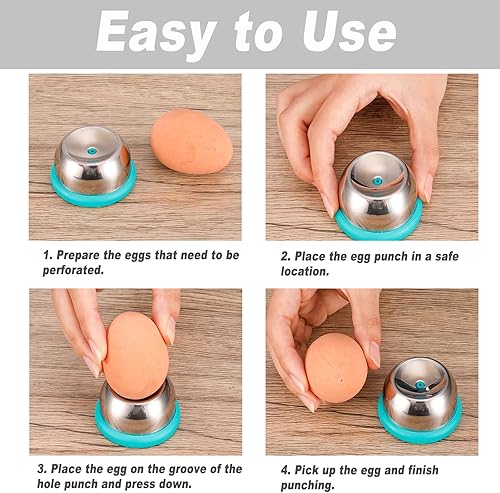 Easy to Use

1. Prepare the eggs that need to be perforated.

2. Place the egg punch in a safe location.

3. Place the egg on the groove of the hole punch and press down.

4. Pick up the egg and finish punching.