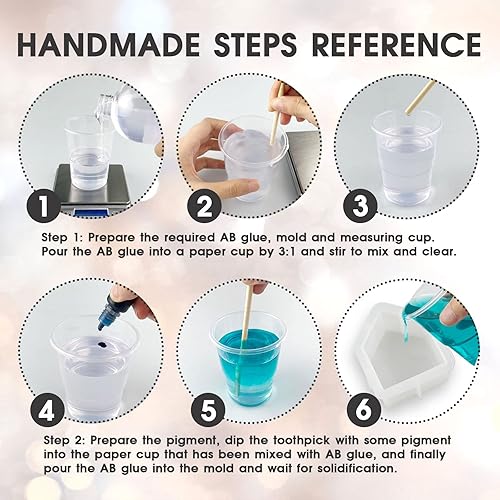 HANDMADE STEPS REFERENCE

1

2

3

Step 1: Prepare the required AB glue, mold and measuring cup. Pour the AB glue into a paper cup by 3:1 and stir to mix and clear.

4

5

6

Step 2: Prepare the pigment, dip the toothpick with some pigment into the paper cup that has been mixed with AB glue, and finally pour the AB glue into the mold and wait for solidification.