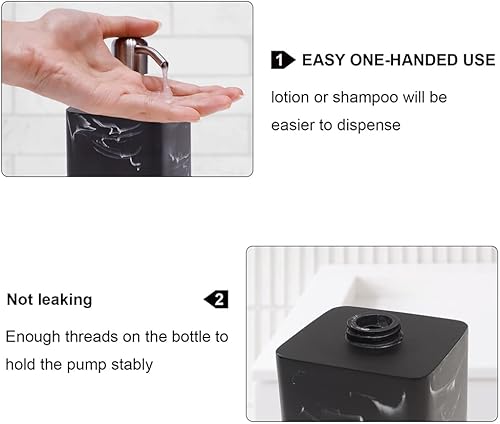 1 EASY ONE-HANDED USE

lotion or shampoo will be easier to dispense

Not leaking 2

Enough threads on the bottle to hold the pump stably