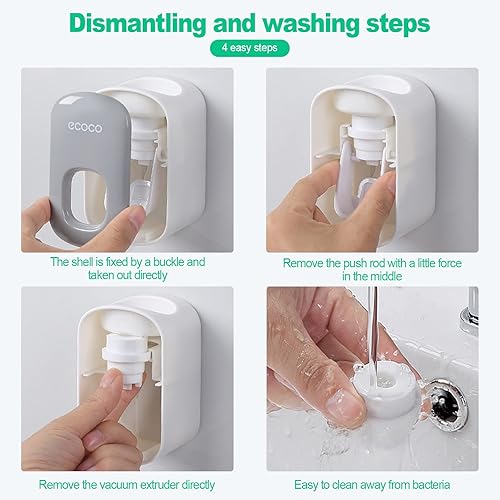 Dismantling and washing steps

4 easy steps

ecoco

The shell is fixed by a buckle and taken out directly

Remove the push rod with a little force in the middle

Remove the vacuum extruder directly

Easy to clean away from bacteria