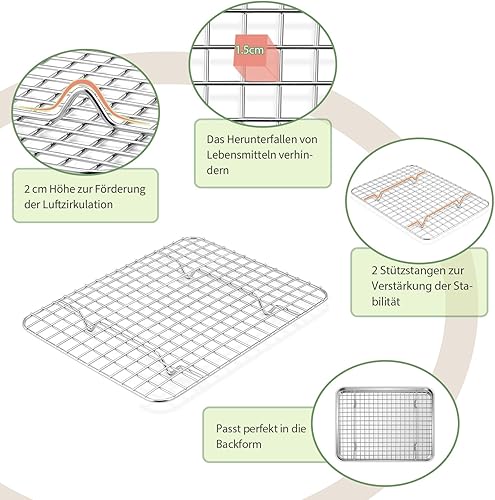 1.5cm

2 cm Höhe zur Förderung der Luftzirkulation

Das Herunterfallen von Lebensmitteln verhindern

2 Stützstangen zur Verstärkung der Stabilität

Passt perfekt in die Backform