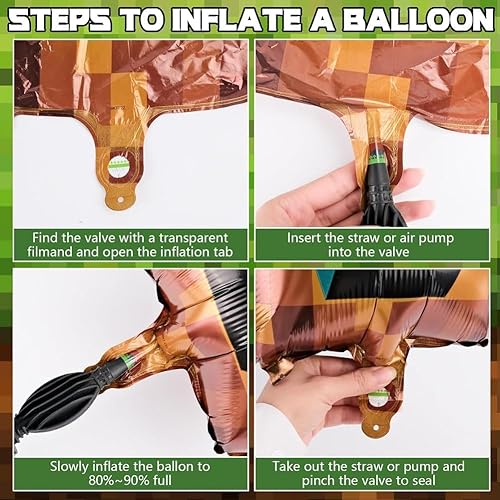 STEPS TO INFLATE A BALLOON

Find the valve with a transparent filmand and open the inflation tab

Insert the straw or air pump into the valve

Slowly inflate the ballon to 80%~90% full

Take out the straw or pump and pinch the valve to seal