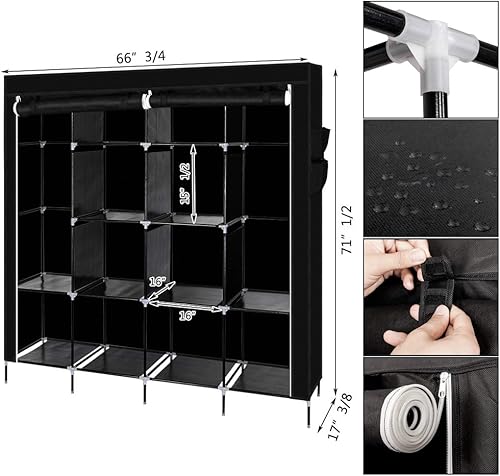 66" 3/4

15" 1/2

16"

16"

71" 1/2

17" 3/8