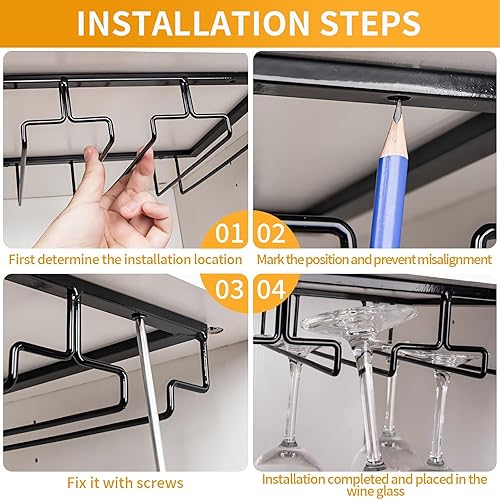 INSTALLATION STEPS

01

First determine the installation location

02

Mark the position and prevent misalignment

03

Fix it with screws

04

Installation completed and placed in the wine glass