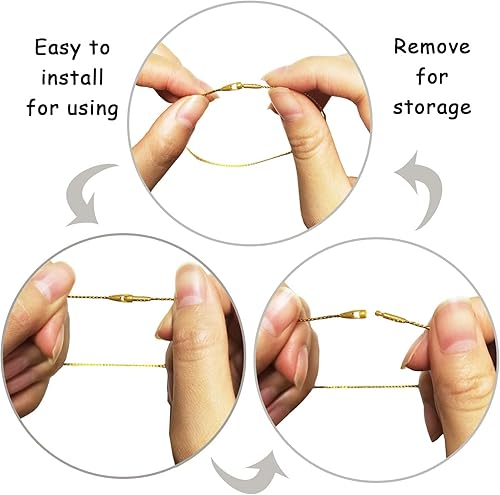 Easy to install for using

Remove for storage