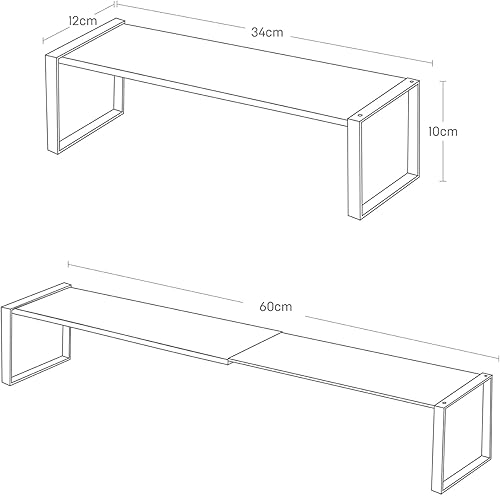 12cm
34cm
10cm
60cm