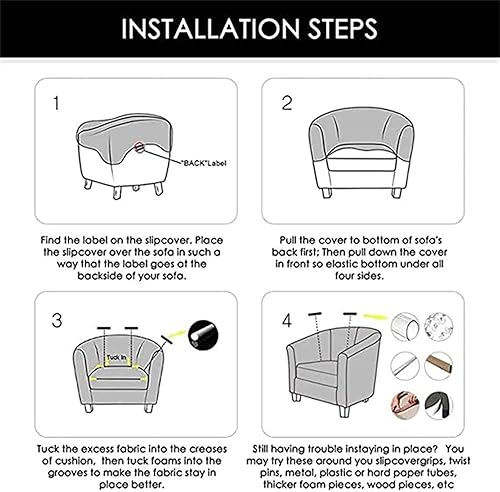 INSTALLATION STEPS

1

"BACK"Label

Find the label on the slipcover. Place the slipcover over the sofa in such a way that the label goes at the backside of your sofa.

2

Pull the cover to bottom of sofa's back first; Then pull down the cover in front so elastic bottom under all four sides.

3

Tuck in

Tuck the excess fabric into the creases of cushion, then tuck foams into the grooves to make the fabric stay in place better.

4

Still having trouble instaying in place? You may try these around you slipcovergrips, twist pins, metal, plastic or hard paper tubes, thicker foam pieces, wood pieces, etc