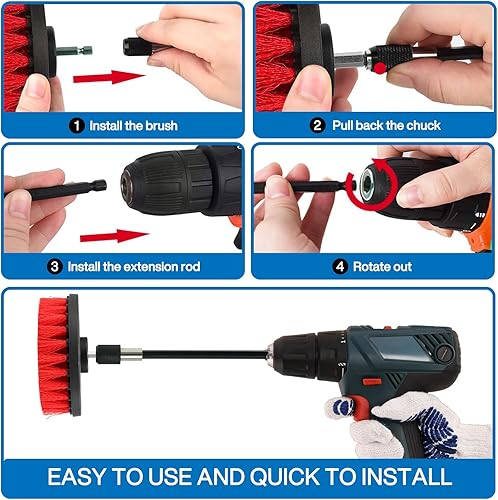 1 Install the brush

2 Pull back the chuck

3 Install the extension rod

4 Rotate out

EASY TO USE AND QUICK TO INSTALL