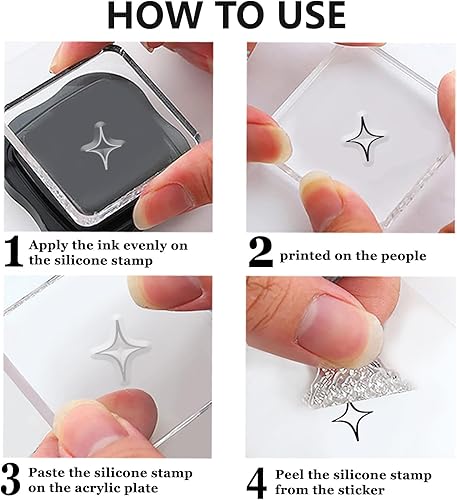 HOW TO USE

1 Apply the ink evenly on the silicone stamp

2 printed on the people

3 Paste the silicone stamp on the acrylic plate

4 Peel the silicone stamp from the sticker