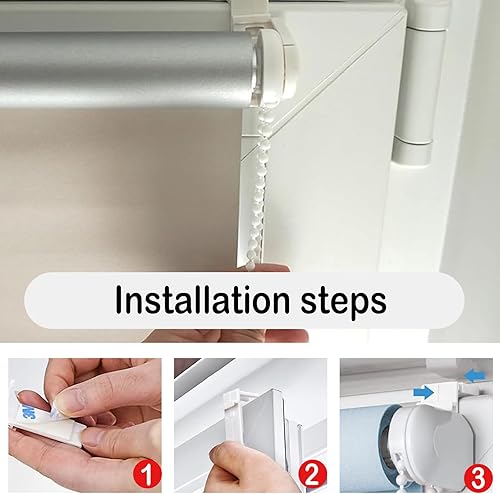 Installation steps

3M

1

2

3