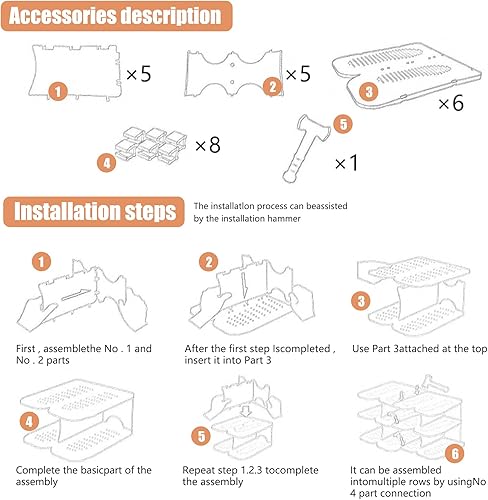 Accessories description

1 ×5

2 ×5

3 ×6

4 ×8

5 ×1

Installation steps

The installatlon process can beassisted by the installation hammer

1

First , assemblethe No . 1 and No . 2 parts

2

After the first step Iscompleted , insert it into Part 3

3

Use Part 3attached at the top

4

Complete the basicpart of the assembly

5

Repeat step 1.2.3 tocomplete the assembly

6

It can be assembled intomultiple rows by usingNo 4 part connection