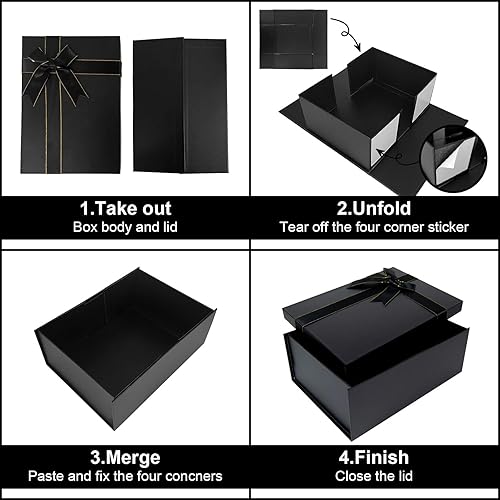 1.Take out
Box body and lid

2.Unfold
Tear off the four corner sticker

3.Merge
Paste and fix the four concners

4.Finish
Close the lid