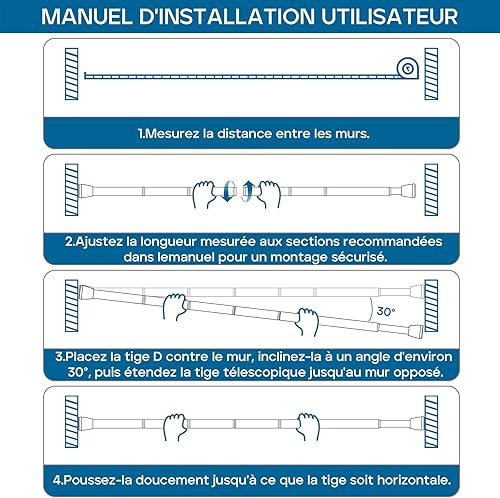 MANUEL D'INSTALLATION UTILISATEUR

1.Mesurez la distance entre les murs.

2.Ajustez la longueur mesurée aux sections recommandées dans lemanuel pour un montage sécurisé.

30°

3.Placez la tige D contre le mur, inclinez-la à un angle d'environ 30°, puis étendez la tige télescopique jusqu'au mur opposé.

4.Poussez-la doucement jusqu'à ce que la tige soit horizontale.