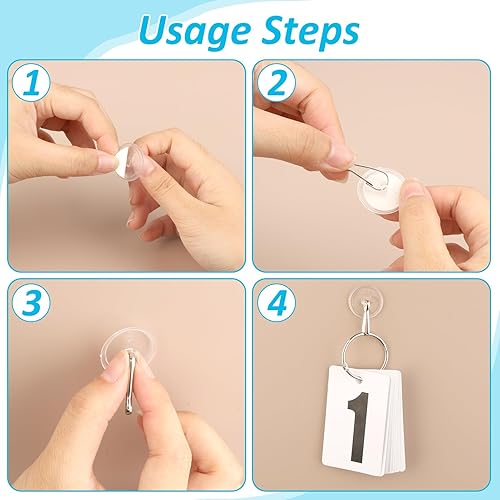 Usage Steps

1

2

3

4

1