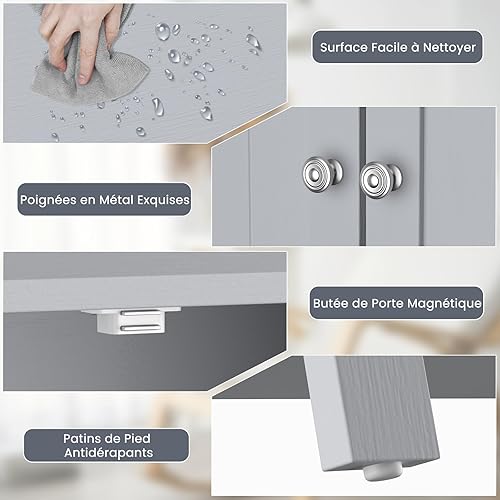 Surface Facile à Nettoyer

Poignées en Métal Exquises

Butée de Porte Magnétique

Patins de Pied Antidérapants