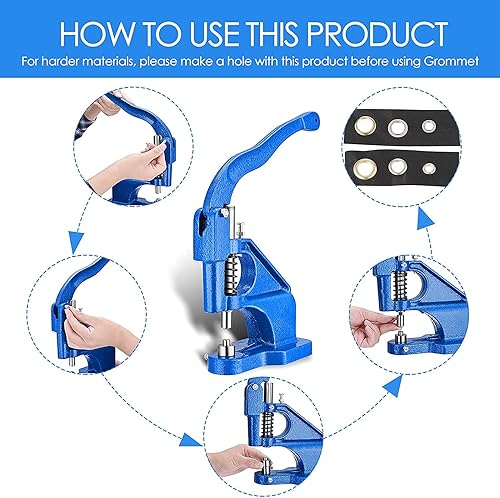 HOW TO USE THIS PRODUCT
For harder materials, please make a hole with this product before using Grommet