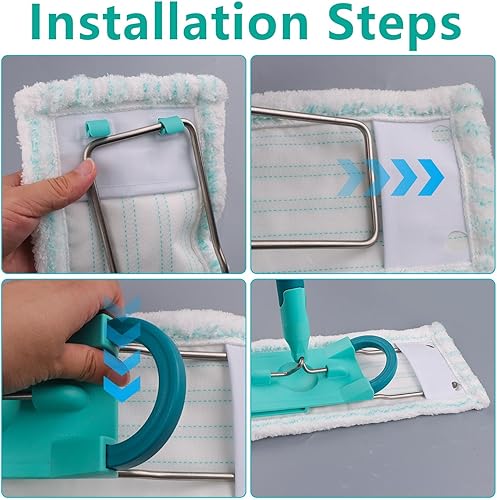 Installation Steps