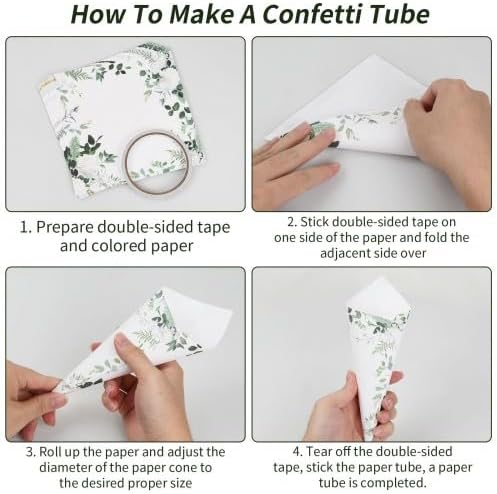 How To Make A Confetti Tube

1. Prepare double-sided tape and colored paper

2. Stick double-sided tape on one side of the paper and fold the adjacent side over

3. Roll up the paper and adjust the diameter of the paper cone to the desired proper size

4. Tear off the double-sided tape, stick the paper tube, a paper tube is completed.