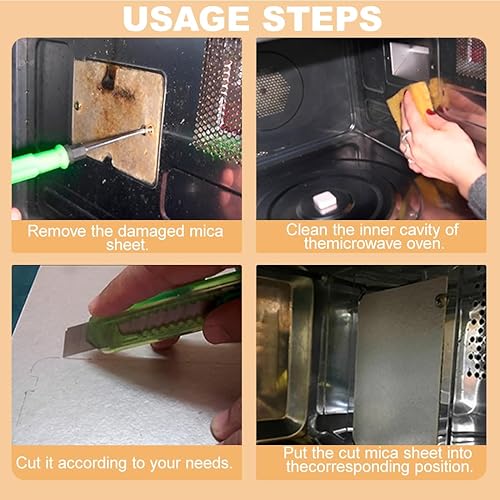 USAGE STEPS

Remove the damaged mica sheet.

Clean the inner cavity of themicrowave oven.

Cut it according to your needs.

Put the cut mica sheet into thecorresponding position.