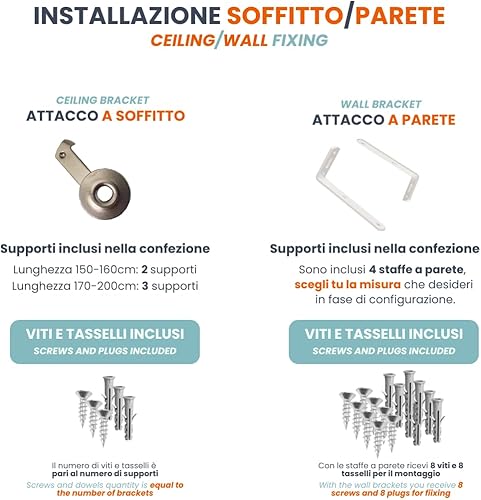 INSTALLAZIONE SOFFITTO/PARETE
CEILING/WALL FIXING

CEILING BRACKET
ATTACCO A SOFFITTO

Supporti inclusi nella confezione
Lunghezza 150-160cm: 2 supporti
Lunghezza 170-200cm: 3 supporti

VITI E TASSELLI INCLUSI
SCREWS AND PLUGS INCLUDED

Il numero di viti e tasselli è pari al numero di supporti
Screws and dowels quantity is equal to the number of brackets

WALL BRACKET
ATTACCO A PARETE

Supporti inclusi nella confezione
Sono inclusi 4 staffe a parete, scegli tu la misura che desideri in fase di configurazione.

VITI E TASSELLI INCLUSI
SCREWS AND PLUGS INCLUDED

Con le staffe a parete ricevi 8 viti e 8 tasselli per il montaggio
With the wall brackets you receive 8 screws and 8 plugs for fixing