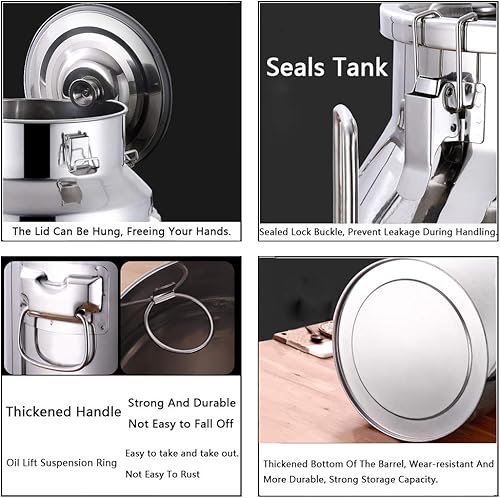 The Lid Can Be Hung, Freeing Your Hands.

Seals Tank

Sealed Lock Buckle, Prevent Leakage During Handling.

Thickened Handle

Strong And Durable

Not Easy to Fall Off

Oil Lift Suspension Ring

Easy to take and take out.

Not Easy To Rust

Thickened Bottom Of The Barrel, Wear-resistant And More Durable, Strong Storage Capacity.