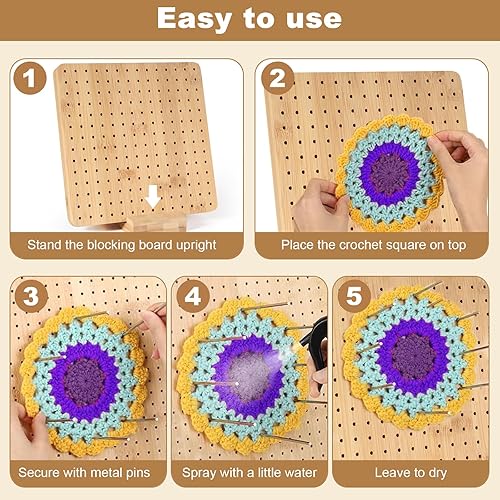 Easy to use

1

Stand the blocking board upright

2

Place the crochet square on top

3

Secure with metal pins

4

Spray with a little water

5

Leave to dry