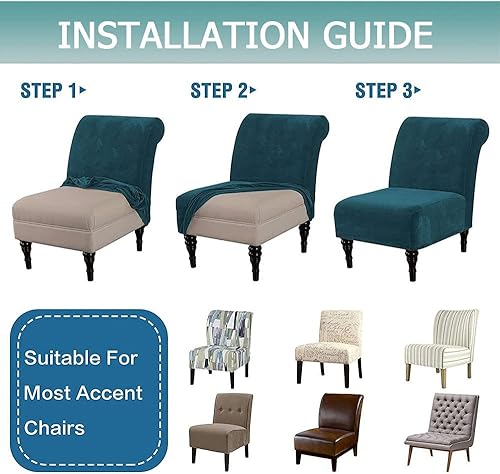 INSTALLATION GUIDE

STEP 1▸

STEP 2▸

STEP 3▸

Suitable For Most Accent Chairs