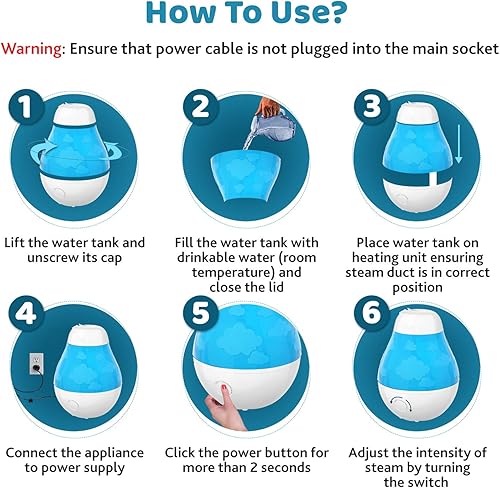 How To Use?

Warning: Ensure that power cable is not plugged into the main socket

1
Lift the water tank and unscrew its cap

2
Fill the water tank with drinkable water (room temperature) and close the lid

3
Place water tank on heating unit ensuring steam duct is in correct position

4
Connect the appliance to power supply

5
Click the power button for more than 2 seconds

6
Adjust the intensity of steam by turning the switch