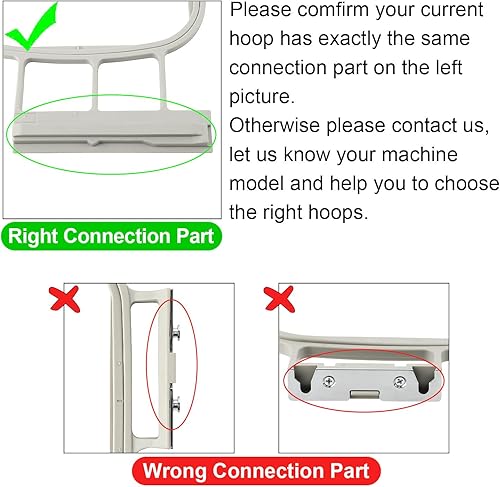 Please comfirm your current hoop has exactly the same connection part on the left picture.
Otherwise please contact us, let us know your machine model and help you to choose the right hoops.

Right Connection Part

Wrong Connection Part