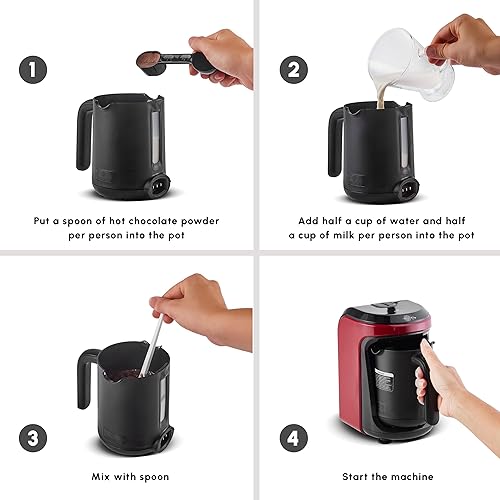 1

Put a spoon of hot chocolate powder per person into the pot

2

Add half a cup of water and half a cup of milk per person into the pot

3

Mix with spoon

4

Start the machine