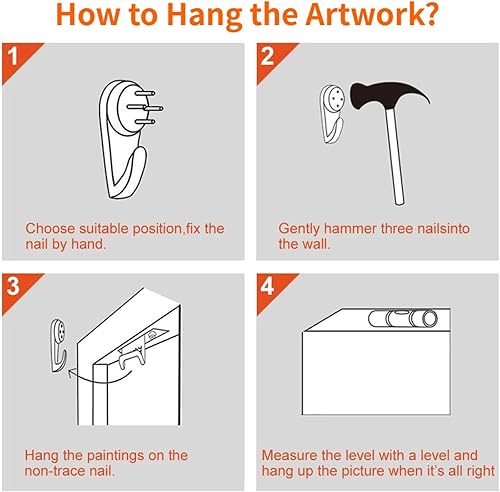 How to Hang the Artwork?

1

Choose suitable position,fix the nail by hand.

2

Gently hammer three nailsinto the wall.

3

Hang the paintings on the non-trace nail.

4

Measure the level with a level and hang up the picture when it's all right