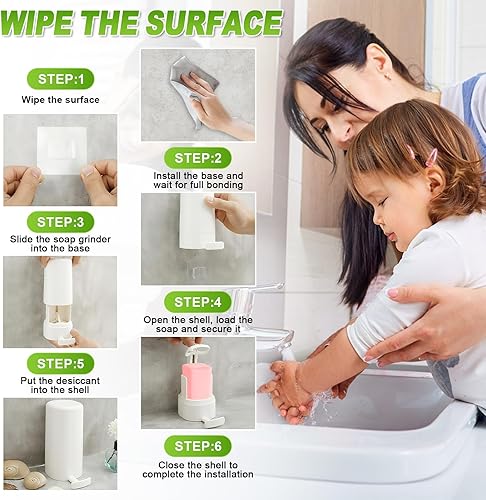 WIPE THE SURFACE

STEP:1
Wipe the surface

STEP:2
Install the base and wait for full bonding

STEP:3
Slide the soap grinder into the base

STEP:4
Open the shell, load the soap and secure it

STEP:5
Put the desiccant into the shell

STEP:6
Close the shell to complete the installation