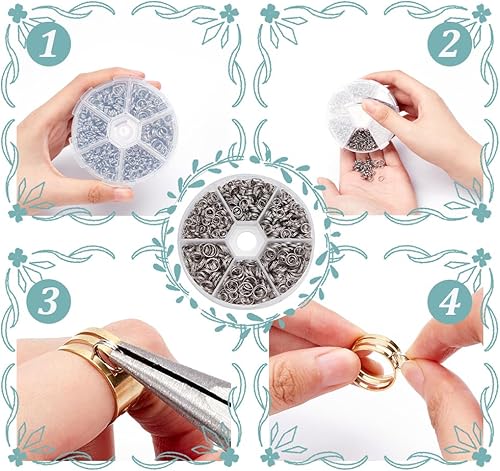 1
2
3
4