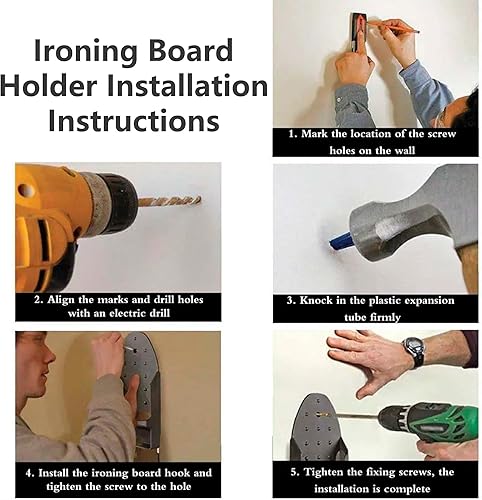 Ironing Board Holder Installation Instructions

1. Mark the location of the screw holes on the wall

2. Align the marks and drill holes with an electric drill

3. Knock in the plastic expansion tube firmly

4. Install the ironing board hook and tighten the screw to the hole

5. Tighten the fixing screws, the installation is complete