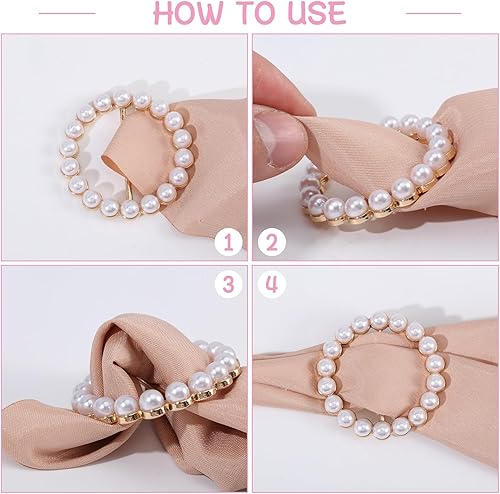 HOW TO USE

1

2

3

4