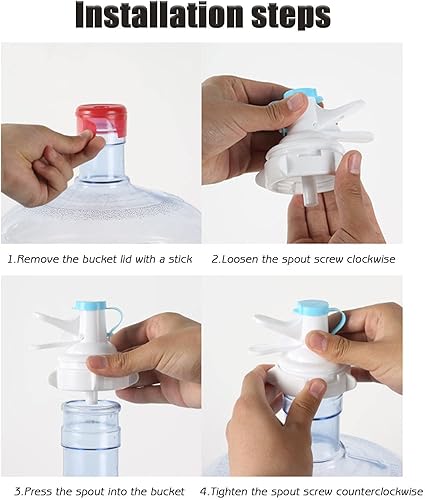 Installation steps

1.Remove the bucket lid with a stick

2.Loosen the spout screw clockwise

3.Press the spout into the bucket

4.Tighten the spout screw counterclockwise