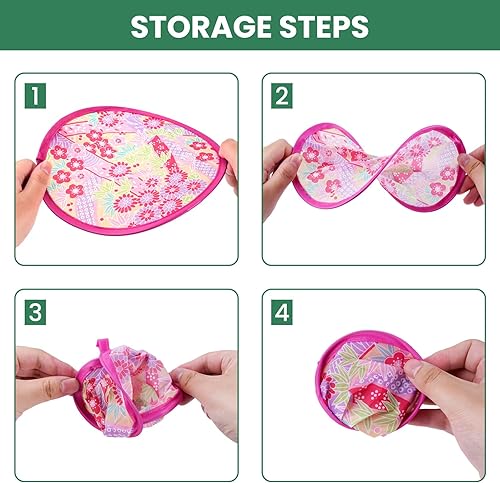 STORAGE STEPS

1

2

3

4