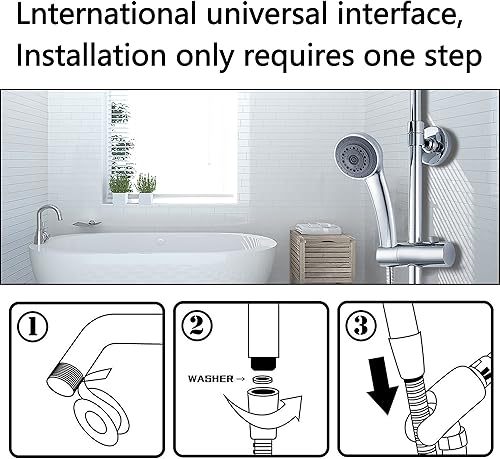 Lnternational universal interface, Installation only requires one step

1

2

WASHER →

3