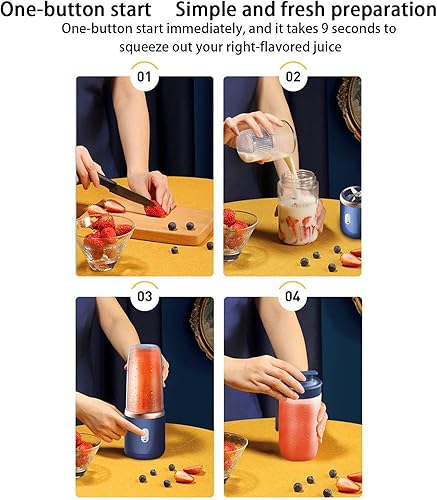 One-button start Simple and fresh preparation
One-button start immediately, and it takes 9 seconds to squeeze out your right-flavored juice

01

02

03

04