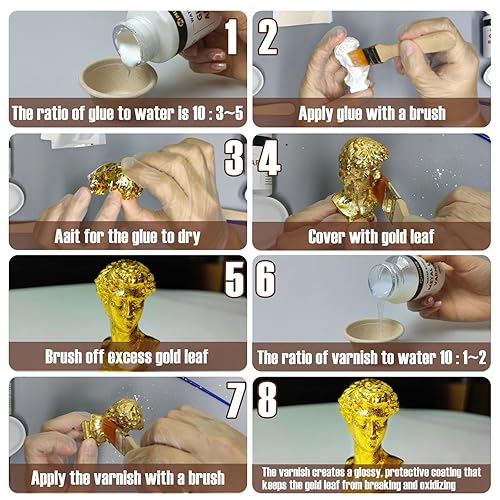 1

The ratio of glue to water is 10 : 3~5

2

Apply glue with a brush

3

Aait for the glue to dry

4

Cover with gold leaf

5

Brush off excess gold leaf

6

The ratio of varnish to water 10 : 1~2

7

Apply the varnish with a brush

8

The varnish creates a glossy, protective coating that keeps the gold leaf from breaking and oxidizing