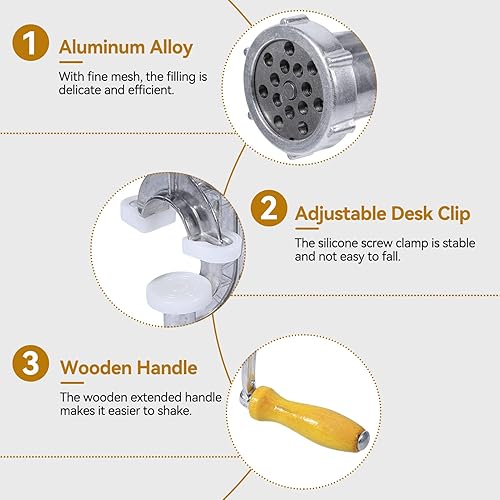 1 Aluminum Alloy

With fine mesh, the filling is delicate and efficient.

2 Adjustable Desk Clip

The silicone screw clamp is stable and not easy to fall.

3 Wooden Handle

The wooden extended handle makes it easier to shake.