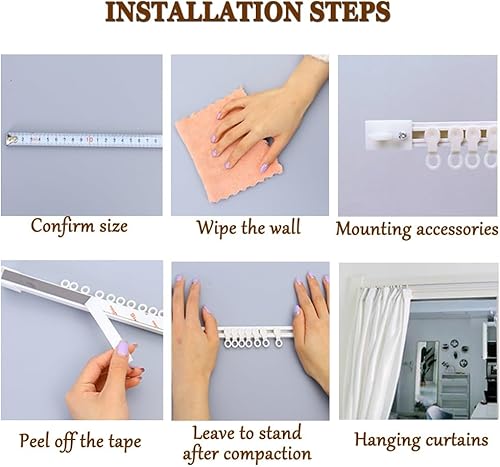 INSTALLATION STEPS

Confirm size

Wipe the wall

Mounting accessories

Peel off the tape

Leave to stand after compaction

Hanging curtains