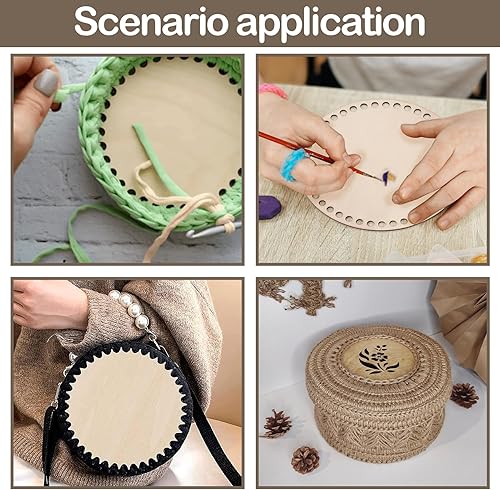 Scenario application