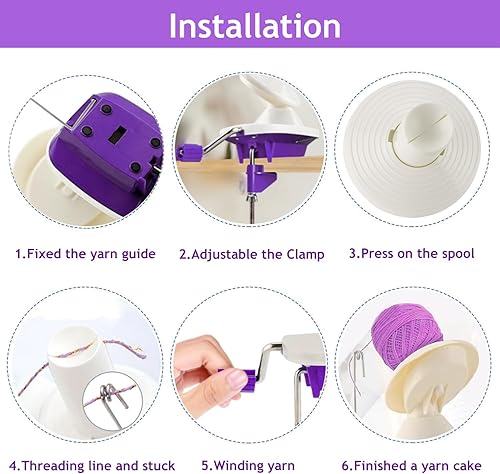 Installation

1.Fixed the yarn guide

2.Adjustable the Clamp

3.Press on the spool

4.Threading line and stuck

5.Winding yarn

6.Finished a yarn cake